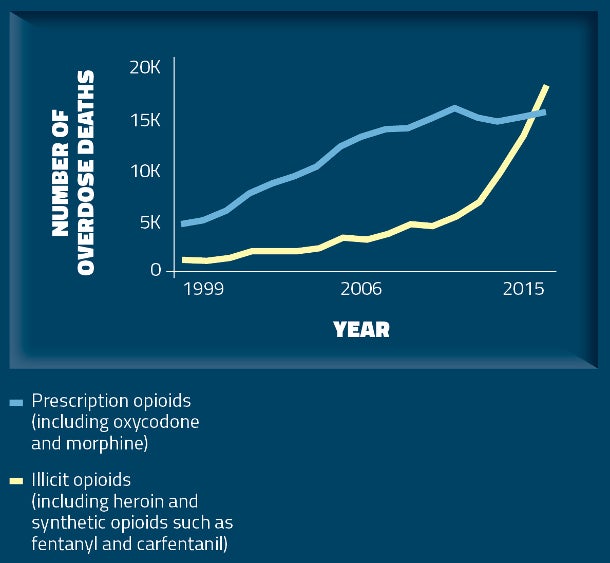 NUMBER OF OVERDOSE DEATHS

20K
15K
10K
5K
0

1999
2006
2015

YEAR

Prescription opioids (including oxycodone and morphine)

Illicit opioids (including heroin and synthetic opioids such as fentanyl and carfentanil)